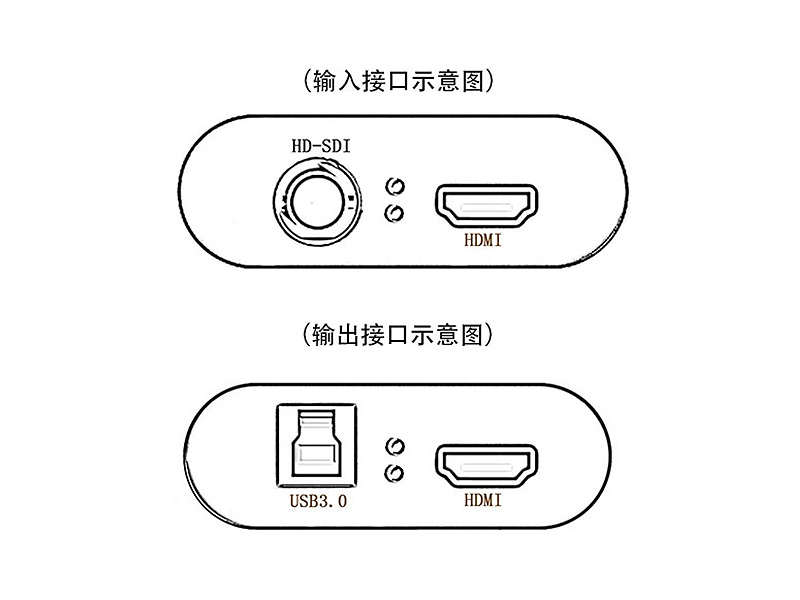 (输入接口示意图)

HD-SDI

HDMI

(输出接口示意图)

USB3.0

HDMI